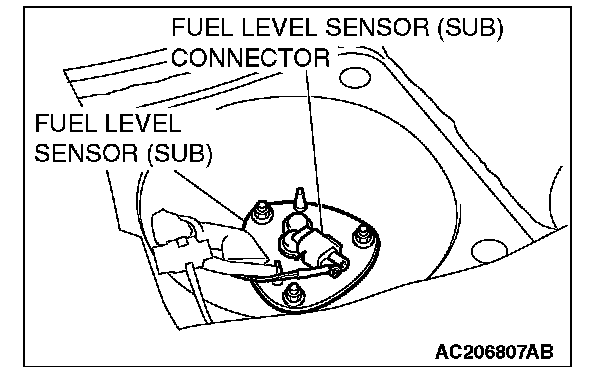 FUEL LEVEL SENSOR (SUB) CONNECTOR

FUEL LEVEL SENSOR (SUB)

AC206807AB