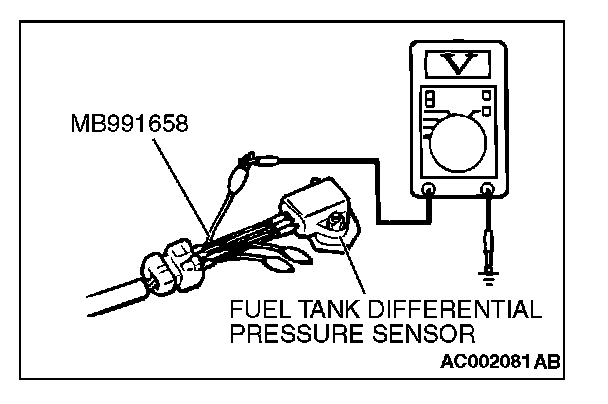 V

MB991658

FUEL TANK DIFFERENTIAL PRESSURE SENSOR

AC002081 AB