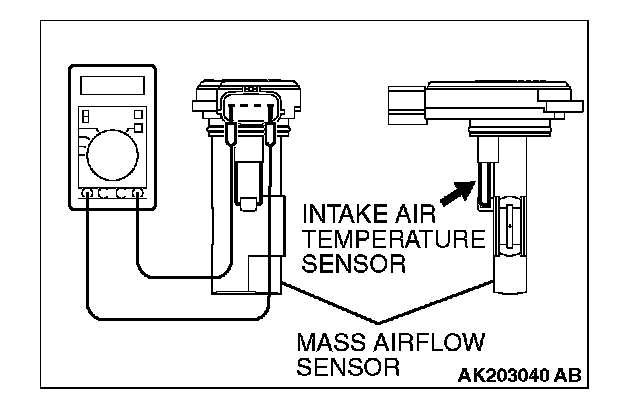 INTAKE AIR TEMPERATURE SENSOR

MASS AIRFLOW SENSOR

AK203040 AB