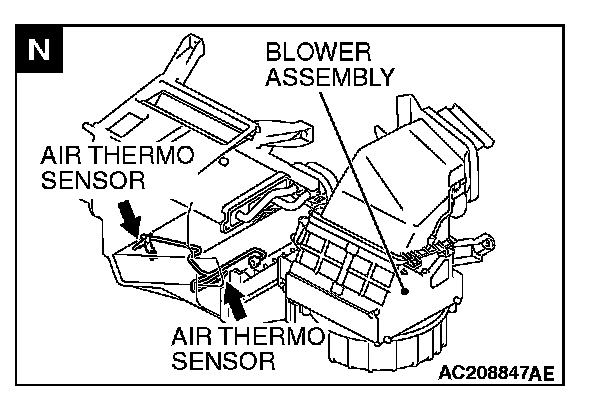 N

BLOWER ASSEMBLY

AIR THERMO SENSOR

AIR THERMO SENSOR

AC208847AE