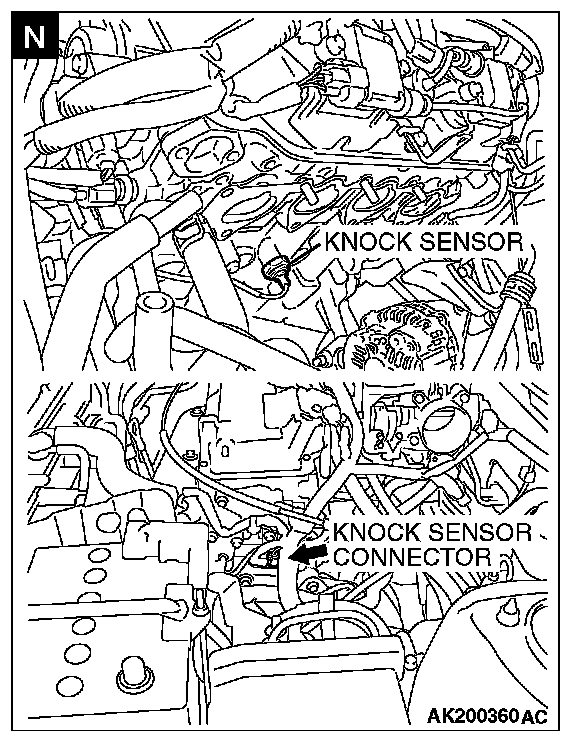 N

KNOCK SENSOR

KNOCK SENSOR CONNECTOR

AK200360AC