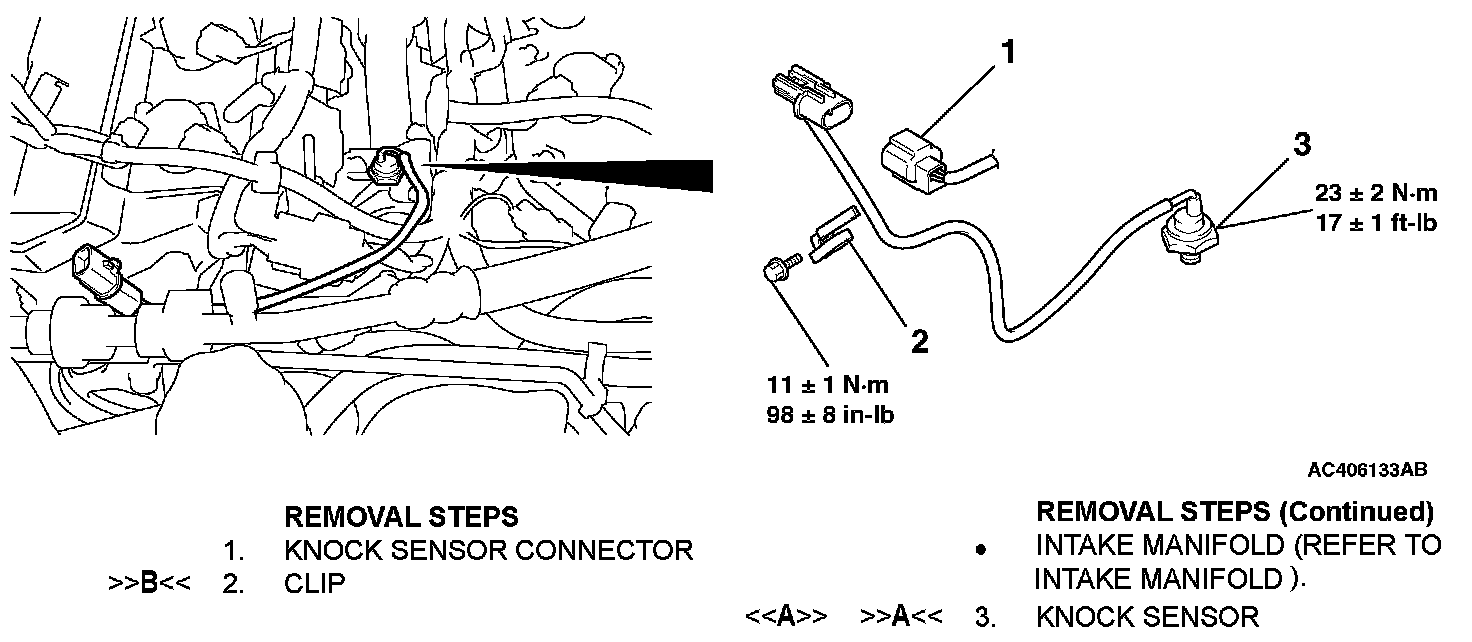 1

3

23 ± 2 N·m
17 ± 1 ft-lb

2

11 ± 1 N·m
98 ± 8 in-lb

AC406133AB

REMOVAL STEPS
1. KNOCK SENSOR CONNECTOR
>>B<< 2. CLIP

REMOVAL STEPS (Continued)
• INTAKE MANIFOLD (REFER TO INTAKE MANIFOLD ).
<<A>> >>A<< 3. KNOCK SENSOR