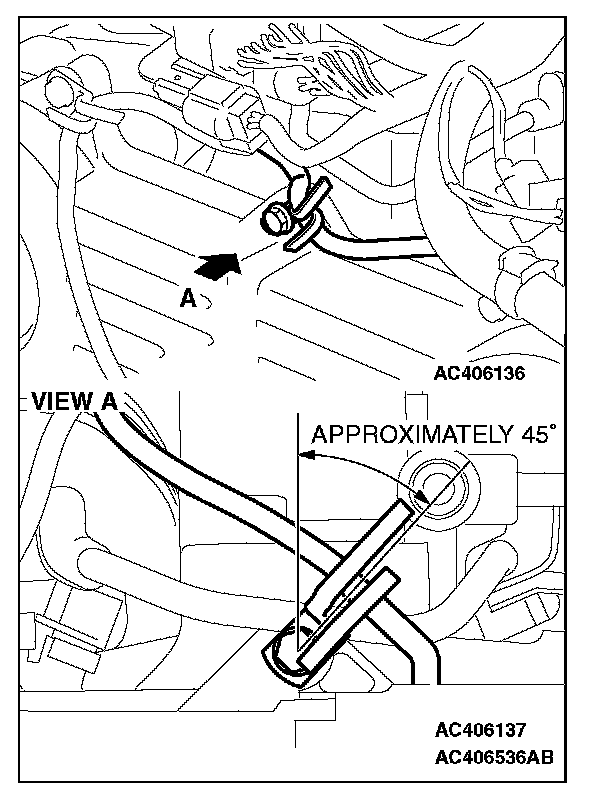 A

AC406136

VIEW A

APPROXIMATELY 45°

AC406137

AC406536AB