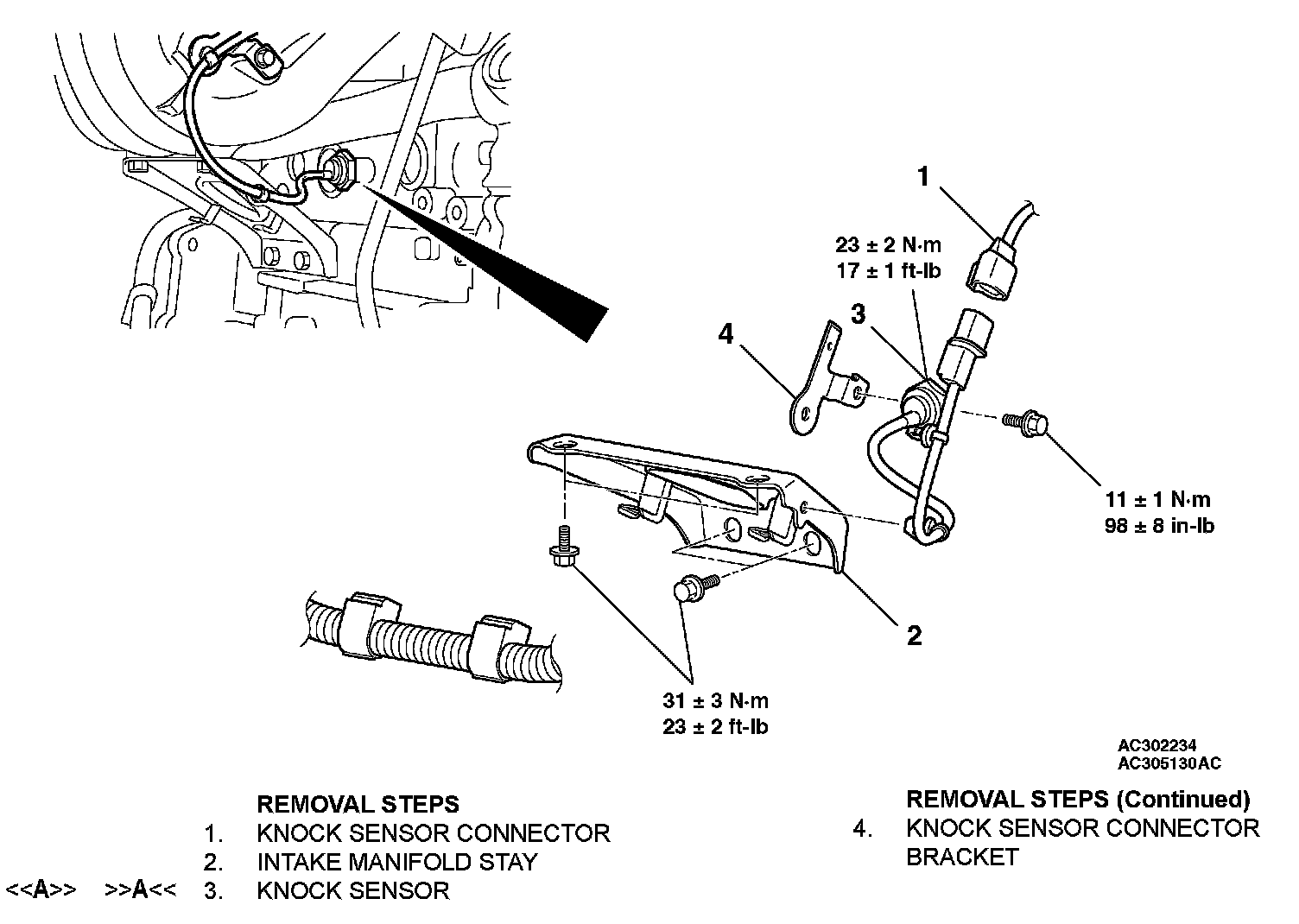 1

23 ± 2 N·m
17 ± 1 ft-lb

3

4

11 ± 1 N·m
98 ± 8 in-lb

2

31 ± 3 N·m
23 ± 2 ft-lb

AC302234
AC305130AC

REMOVAL STEPS
1. KNOCK SENSOR CONNECTOR
2. INTAKE MANIFOLD STAY
<<A>> >>A<< 3. KNOCK SENSOR

REMOVAL STEPS (Continued)
4. KNOCK SENSOR CONNECTOR BRACKET