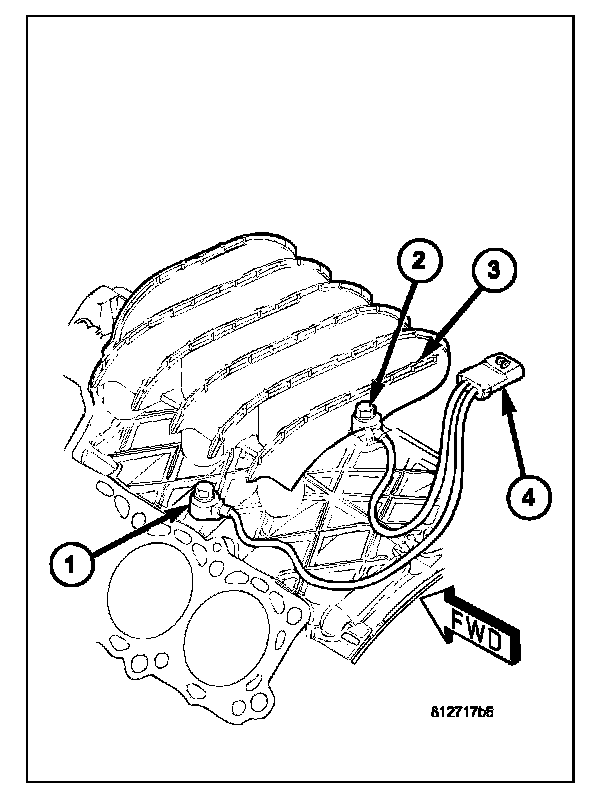 2
3
4
1
FWD
812717b5