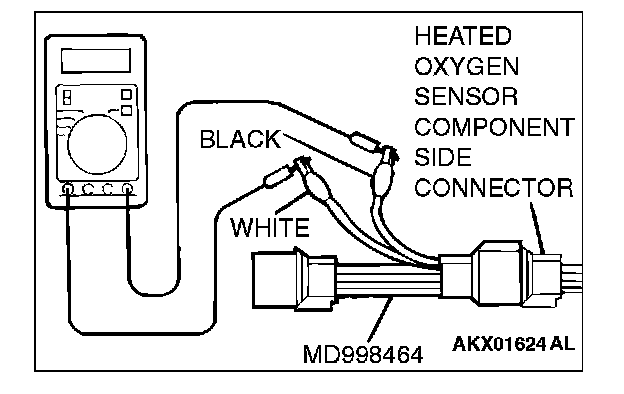 HEATED OXYGEN SENSOR COMPONENT SIDE CONNECTOR

BLACK

WHITE

MD998464

AKX01624 AL