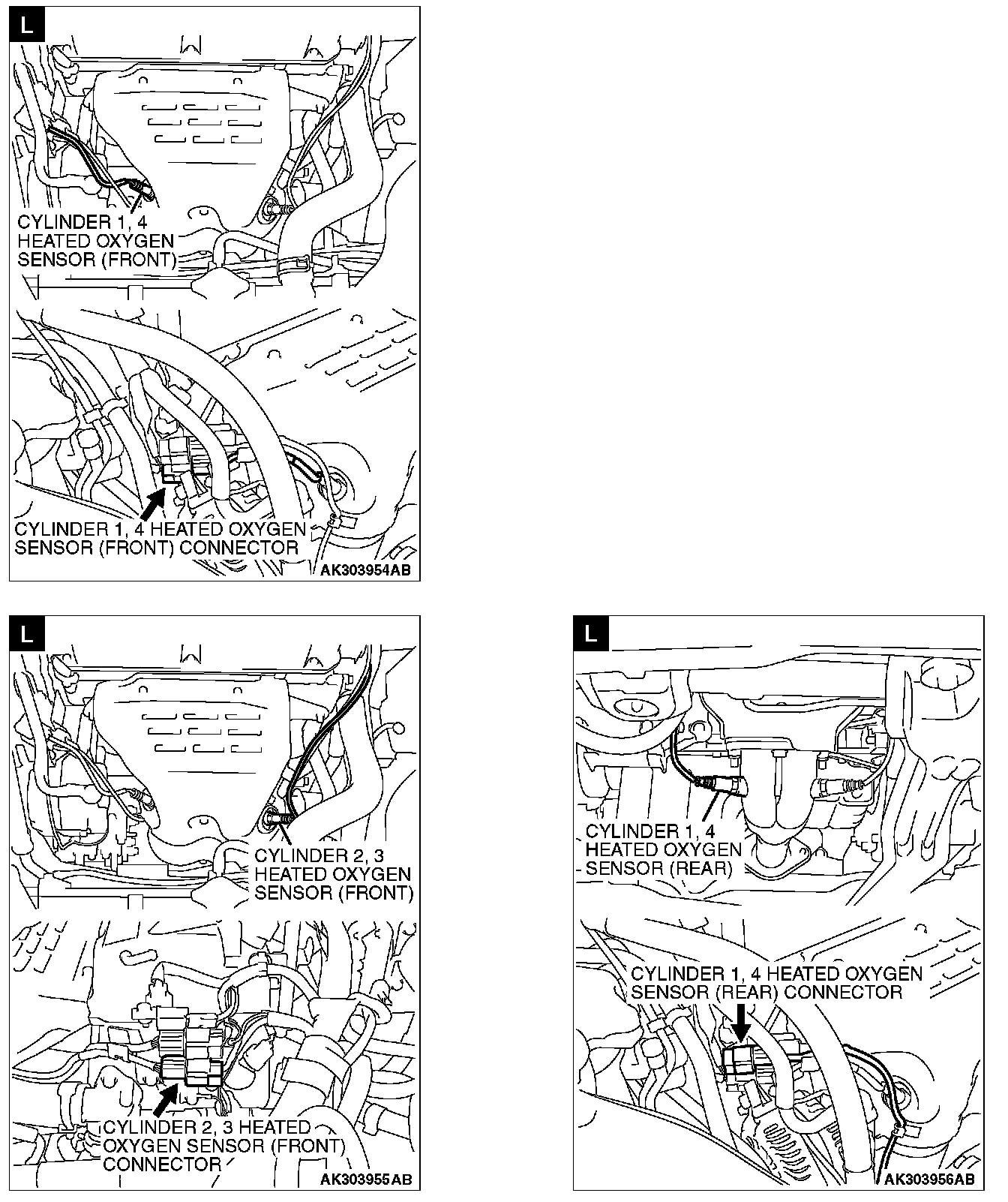 L

CYLINDER 1, 4 HEATED OXYGEN SENSOR (FRONT)

CYLINDER 1, 4 HEATED OXYGEN SENSOR (FRONT) CONNECTOR

AK303954AB

L

CYLINDER 2, 3 HEATED OXYGEN SENSOR (FRONT)

CYLINDER 2, 3 HEATED OXYGEN SENSOR (FRONT) CONNECTOR

AK303955AB

L

CYLINDER 1, 4 HEATED OXYGEN SENSOR (REAR)

CYLINDER 1, 4 HEATED OXYGEN SENSOR (REAR) CONNECTOR

AK303956AB