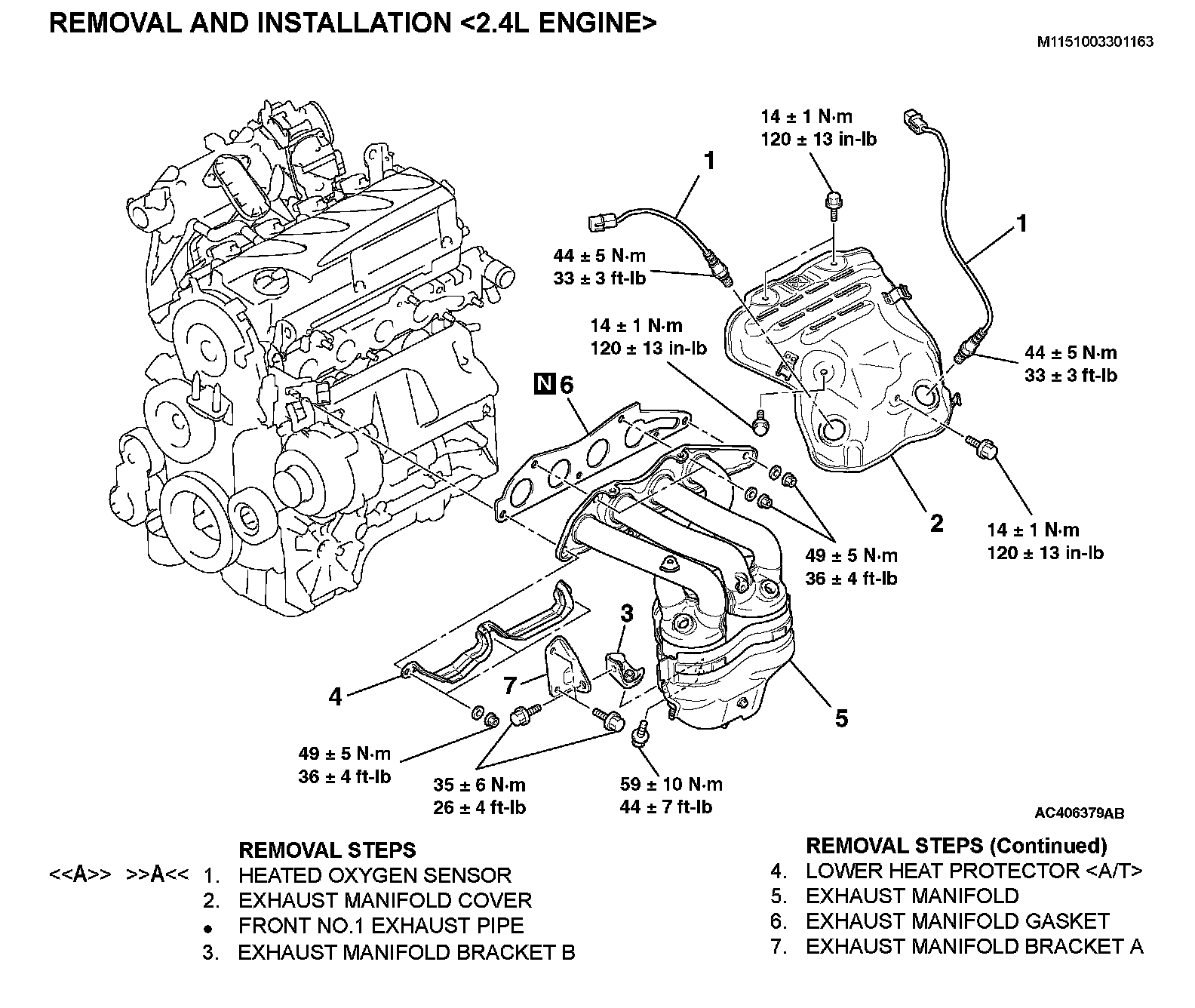 REMOVAL AND INSTALLATION <2.4L ENGINE>

M1151003301163

14 ± 1 N·m
120 ± 13 in-lb

1

1

44 ± 5 N·m
33 ± 3 ft-lb

14 ± 1 N·m
120 ± 13 in-lb

44 ± 5 N·m
33 ± 3 ft-lb

N 6

2

14 ± 1 N·m
120 ± 13 in-lb

49 ± 5 N·m
36 ± 4 ft-lb

3

4

7

5

49 ± 5 N·m
36 ± 4 ft-lb

35 ± 6 N·m
26 ± 4 ft-lb

59 ± 10 N·m
44 ± 7 ft-lb

AC406379AB

REMOVAL STEPS
<<A>> >>A<< 1. HEATED OXYGEN SENSOR
2. EXHAUST MANIFOLD COVER
• FRONT NO.1 EXHAUST PIPE
3. EXHAUST MANIFOLD BRACKET B

REMOVAL STEPS (Continued)
4. LOWER HEAT PROTECTOR <A/T>
5. EXHAUST MANIFOLD
6. EXHAUST MANIFOLD GASKET
7. EXHAUST MANIFOLD BRACKET A