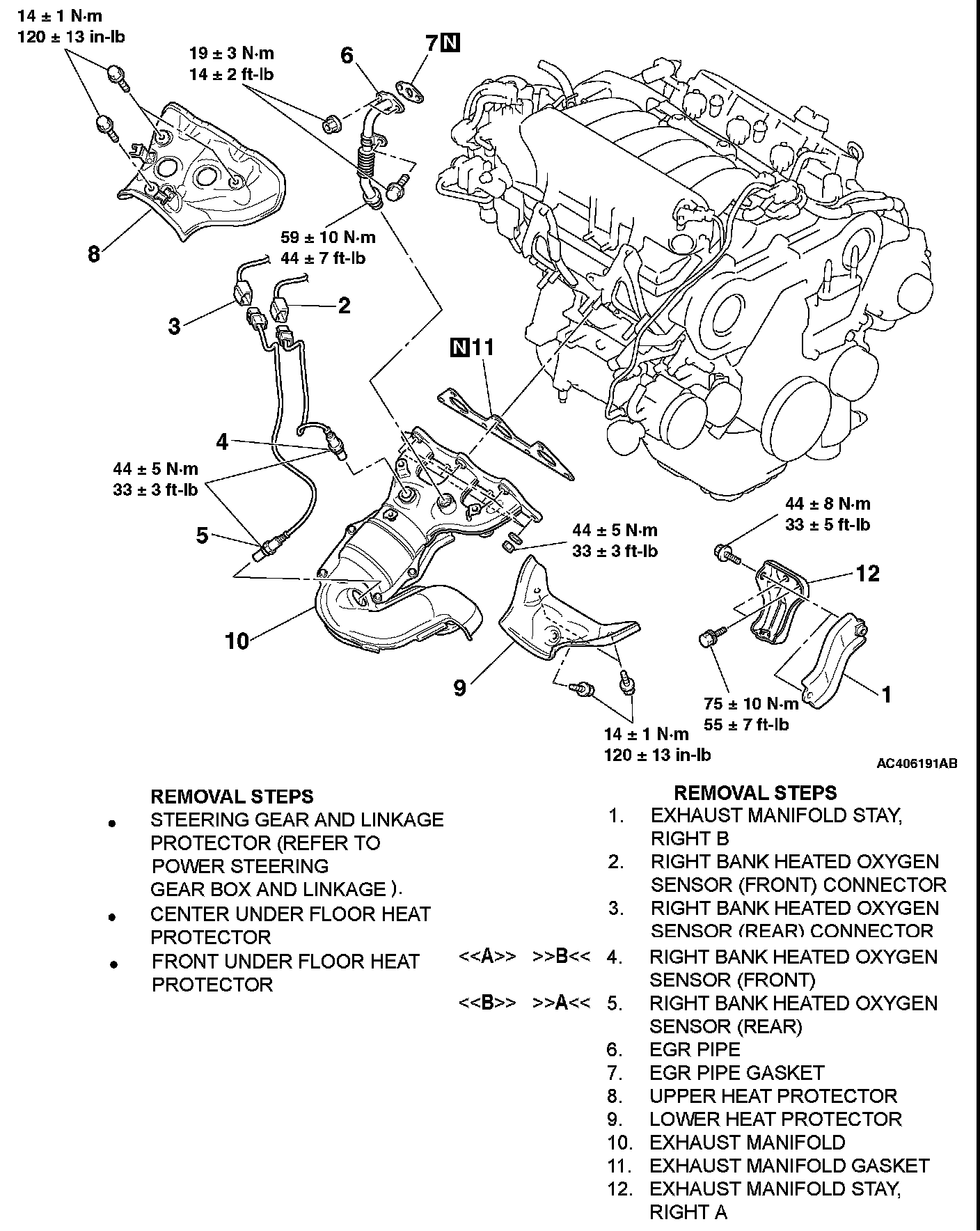 14 ± 1 N·m
120 ± 13 in-lb

19 ± 3 N·m
14 ± 2 ft-lb

6

7 N

8

59 ± 10 N·m
44 ± 7 ft-lb

3

2

N 11

4

44 ± 5 N·m
33 ± 3 ft-lb

5

44 ± 5 N·m
33 ± 3 ft-lb

44 ± 8 N·m
33 ± 5 ft-lb

12

10

9

1

75 ± 10 N·m
55 ± 7 ft-lb

14 ± 1 N·m
120 ± 13 in-lb

AC406191AB

REMOVAL STEPS

• STEERING GEAR AND LINKAGE PROTECTOR (REFER TO POWER STEERING GEAR BOX AND LINKAGE ).
• CENTER UNDER FLOOR HEAT PROTECTOR
• FRONT UNDER FLOOR HEAT PROTECTOR

REMOVAL STEPS

1. EXHAUST MANIFOLD STAY, RIGHT B
2. RIGHT BANK HEATED OXYGEN SENSOR (FRONT) CONNECTOR
3. RIGHT BANK HEATED OXYGEN SENSOR (REAR) CONNECTOR
<<A>> >>B<< 4. RIGHT BANK HEATED OXYGEN SENSOR (FRONT)
<<B>> >>A<< 5. RIGHT BANK HEATED OXYGEN SENSOR (REAR)
6. EGR PIPE
7. EGR PIPE GASKET
8. UPPER HEAT PROTECTOR
9. LOWER HEAT PROTECTOR
10. EXHAUST MANIFOLD
11. EXHAUST MANIFOLD GASKET
12. EXHAUST MANIFOLD STAY, RIGHT A