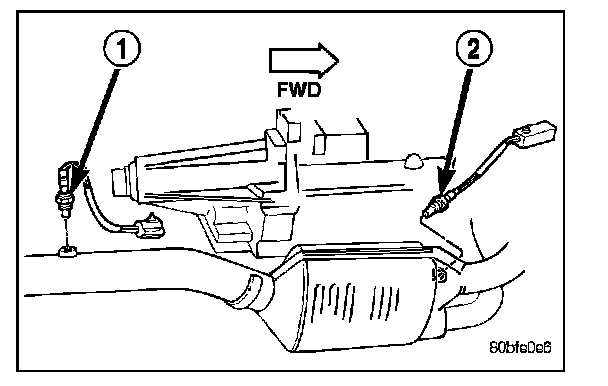 1
FWD
2
80bfe0e6