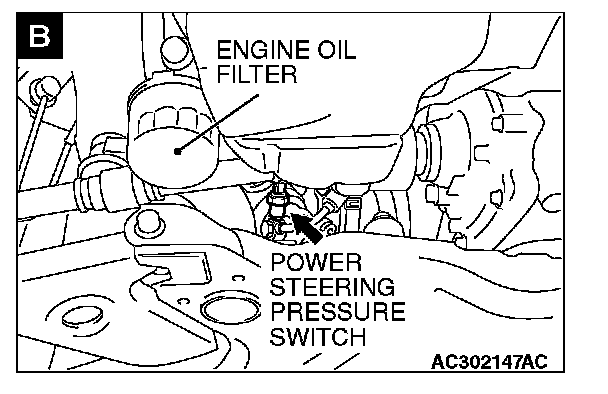 B

ENGINE OIL FILTER

POWER STEERING PRESSURE SWITCH

AC302147AC