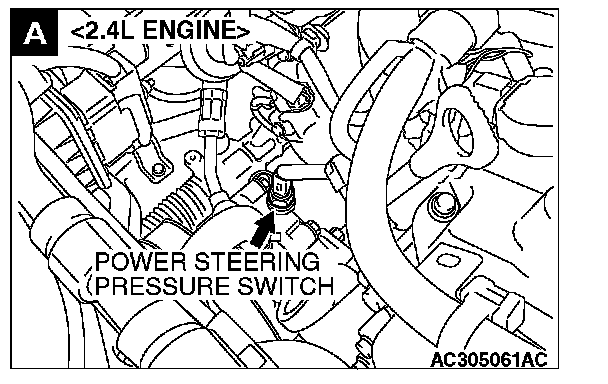 A <2.4L ENGINE>

POWER STEERING PRESSURE SWITCH

AC305061AC