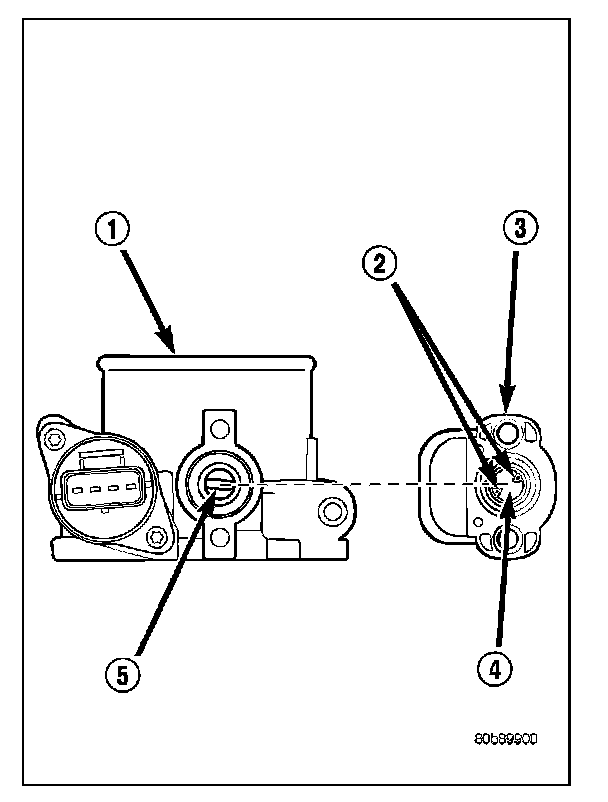 1
2
3
5
4
80b89900