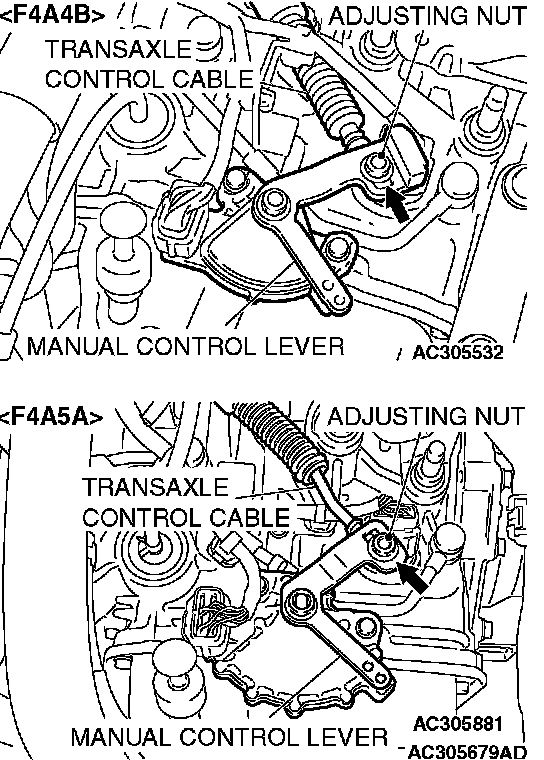 <F4A4B>
ADJUSTING NUT
TRANSAXLE
CONTROL CABLE
MANUAL CONTROL LEVER
AC305532

<F4A5A>
ADJUSTING NUT
TRANSAXLE
CONTROL CABLE
MANUAL CONTROL LEVER
AC305881
AC305679AD