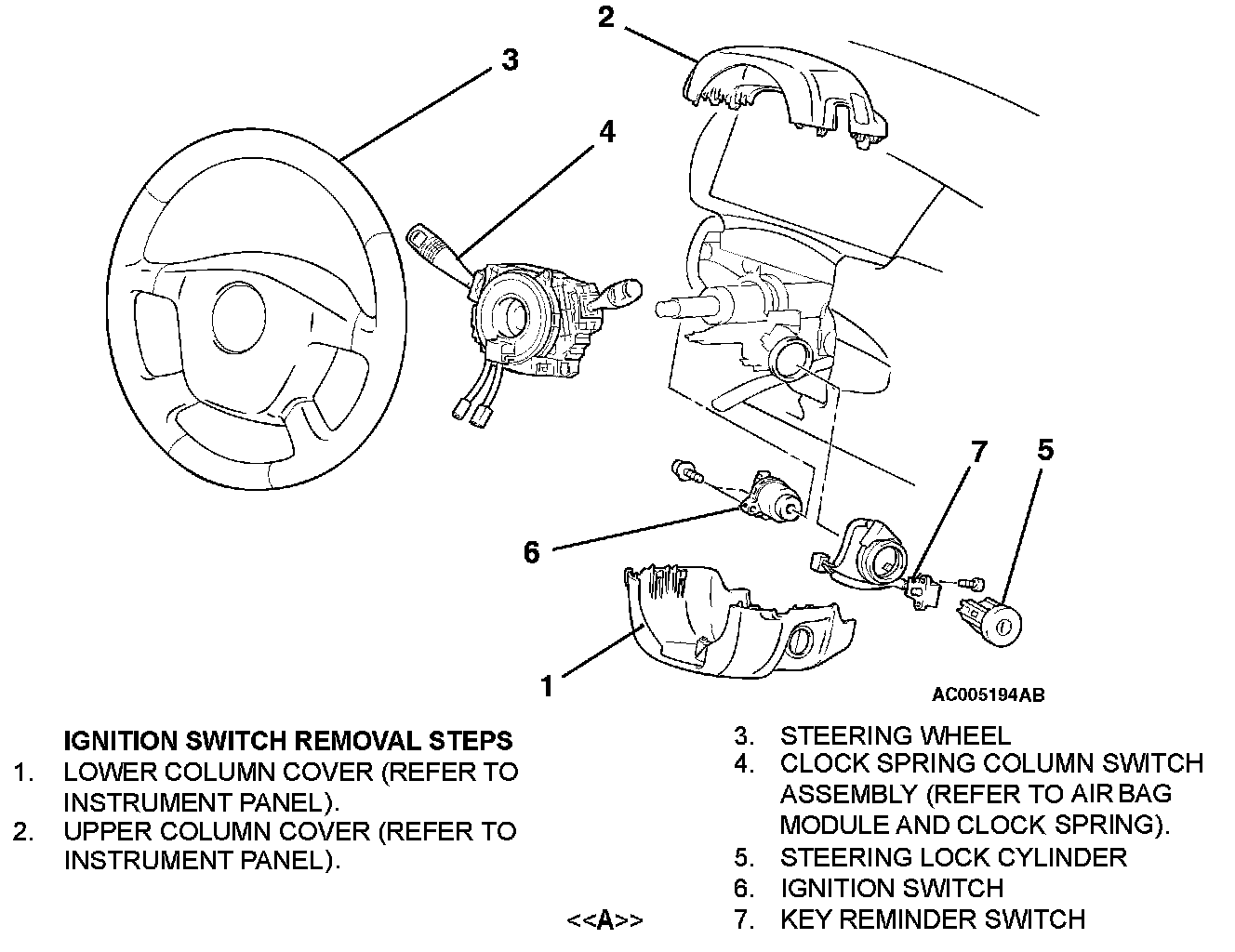 2
3
4
7
5
6
1
AC005194AB

IGNITION SWITCH REMOVAL STEPS
1. LOWER COLUMN COVER (REFER TO INSTRUMENT PANEL).
2. UPPER COLUMN COVER (REFER TO INSTRUMENT PANEL).

3. STEERING WHEEL
4. CLOCK SPRING COLUMN SWITCH ASSEMBLY (REFER TO AIR BAG MODULE AND CLOCK SPRING).
5. STEERING LOCK CYLINDER
6. IGNITION SWITCH
<<A>> 7. KEY REMINDER SWITCH