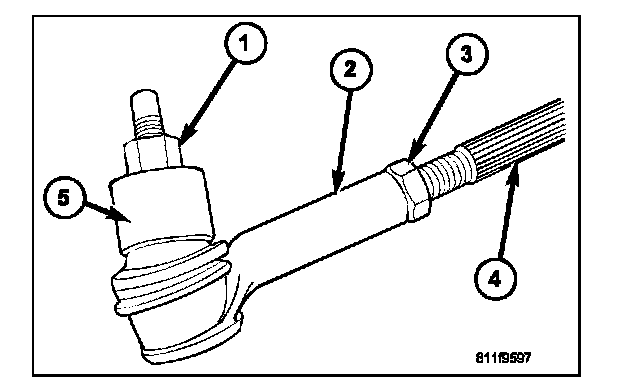 1
2
3
5
4
811f9597