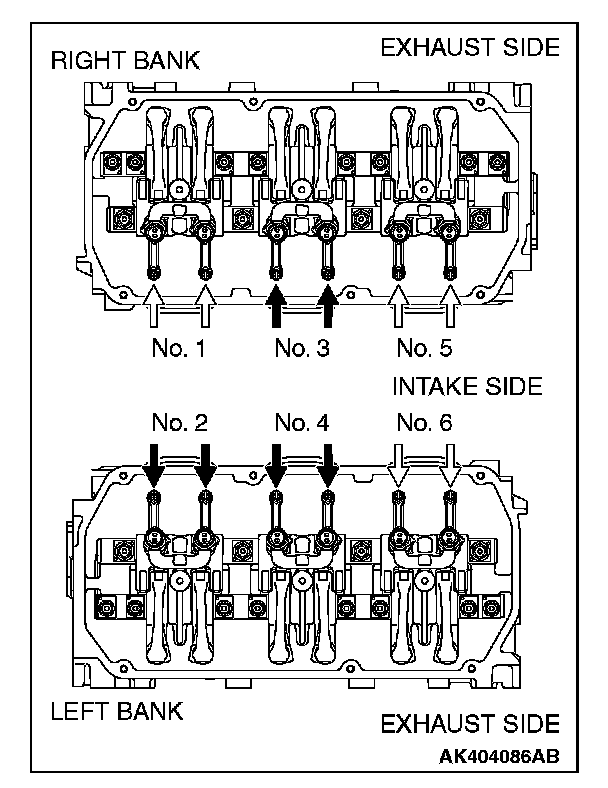 RIGHT BANK

EXHAUST SIDE

No. 1 No. 3 No. 5

INTAKE SIDE

No. 2 No. 4 No. 6

LEFT BANK

EXHAUST SIDE

AK404086AB