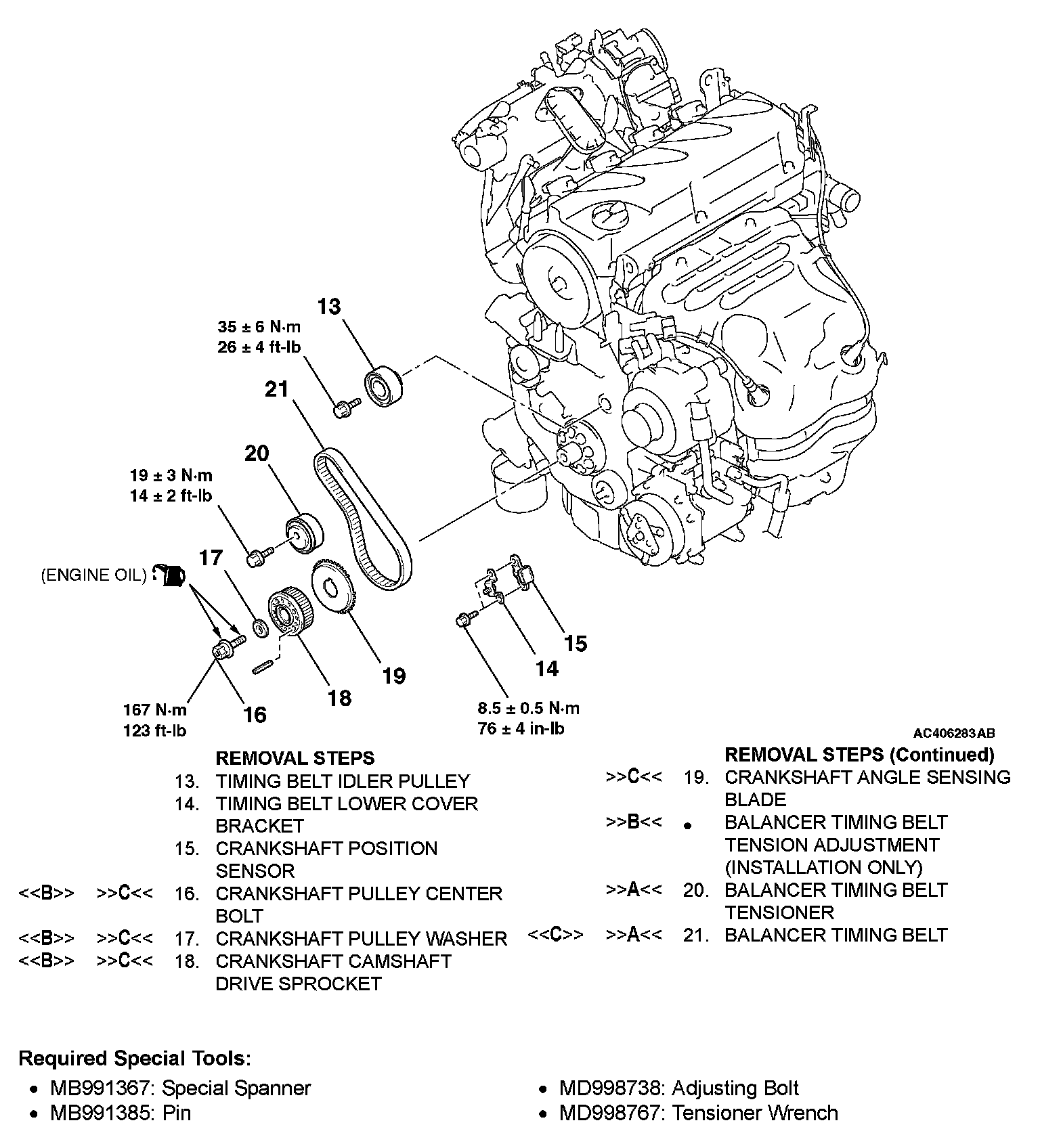 13

35 ± 6 N·m
26 ± 4 ft-lb

21

20

19 ± 3 N·m
14 ± 2 ft-lb

17

(ENGINE OIL)

15

14

19

18

16

167 N·m
123 ft-lb

8.5 ± 0.5 N·m
76 ± 4 in-lb

AC406283AB

REMOVAL STEPS
13. TIMING BELT IDLER PULLEY
14. TIMING BELT LOWER COVER BRACKET
15. CRANKSHAFT POSITION SENSOR
<<B>> >>C<< 16. CRANKSHAFT PULLEY CENTER BOLT
<<B>> >>C<< 17. CRANKSHAFT PULLEY WASHER
<<B>> >>C<< 18. CRANKSHAFT CAMSHAFT DRIVE SPROCKET

REMOVAL STEPS (Continued)
>>C<< 19. CRANKSHAFT ANGLE SENSING BLADE
>>B<< • BALANCER TIMING BELT TENSION ADJUSTMENT (INSTALLATION ONLY)
>>A<< 20. BALANCER TIMING BELT TENSIONER
<<C>> >>A<< 21. BALANCER TIMING BELT

Required Special Tools:
• MB991367: Special Spanner
• MB991385: Pin
• MD998738: Adjusting Bolt
• MD998767: Tensioner Wrench