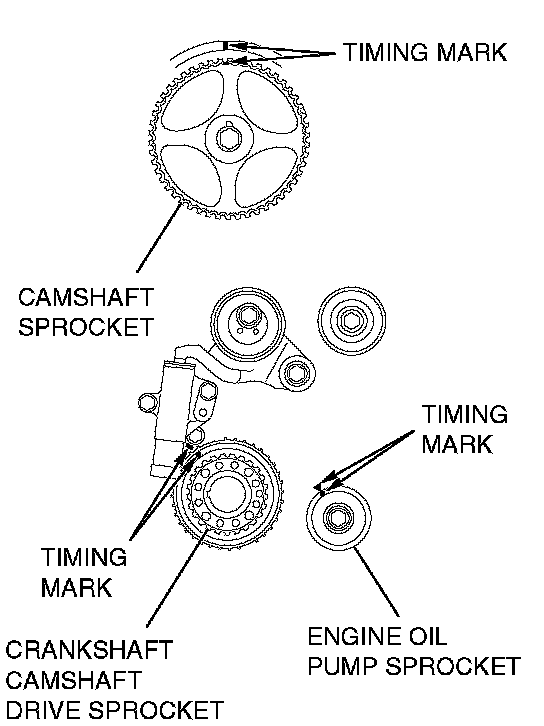 TIMING MARK

CAMSHAFT SPROCKET

TIMING MARK

TIMING MARK

CRANKSHAFT CAMSHAFT DRIVE SPROCKET

ENGINE OIL PUMP SPROCKET