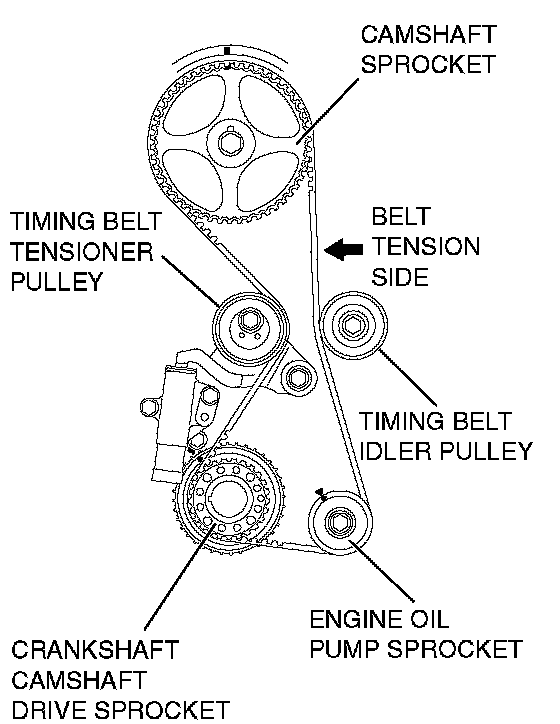 CAMSHAFT SPROCKET

TIMING BELT TENSIONER PULLEY

BELT TENSION SIDE

TIMING BELT IDLER PULLEY

ENGINE OIL PUMP SPROCKET

CRANKSHAFT CAMSHAFT DRIVE SPROCKET