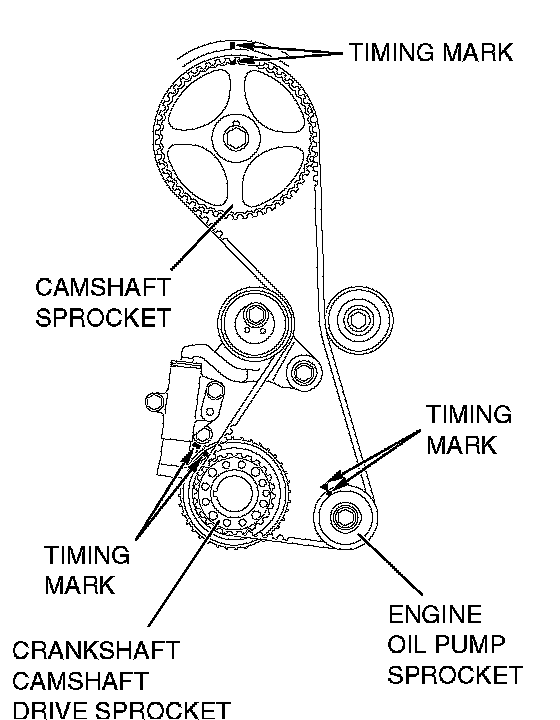 TIMING MARK

CAMSHAFT SPROCKET

TIMING MARK

TIMING MARK

ENGINE OIL PUMP SPROCKET

CRANKSHAFT CAMSHAFT DRIVE SPROCKET