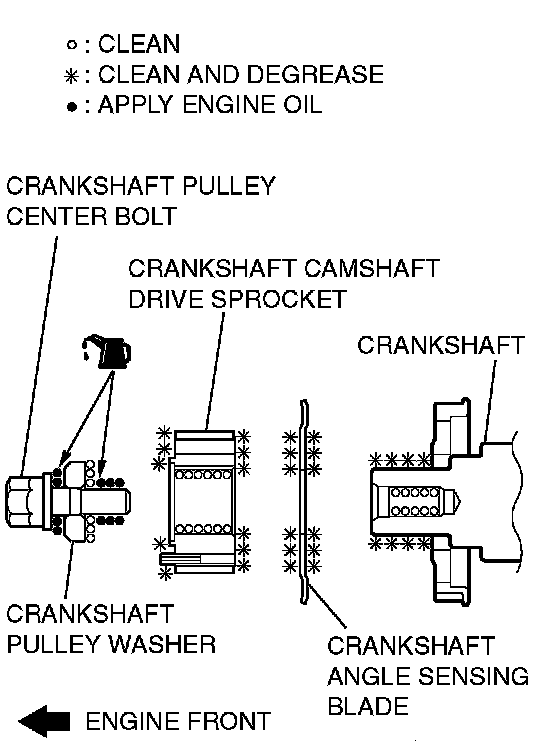 ○ : CLEAN
✳ : CLEAN AND DEGREASE
● : APPLY ENGINE OIL

CRANKSHAFT PULLEY CENTER BOLT

CRANKSHAFT CAMSHAFT DRIVE SPROCKET

CRANKSHAFT

CRANKSHAFT PULLEY WASHER

CRANKSHAFT ANGLE SENSING BLADE

ENGINE FRONT