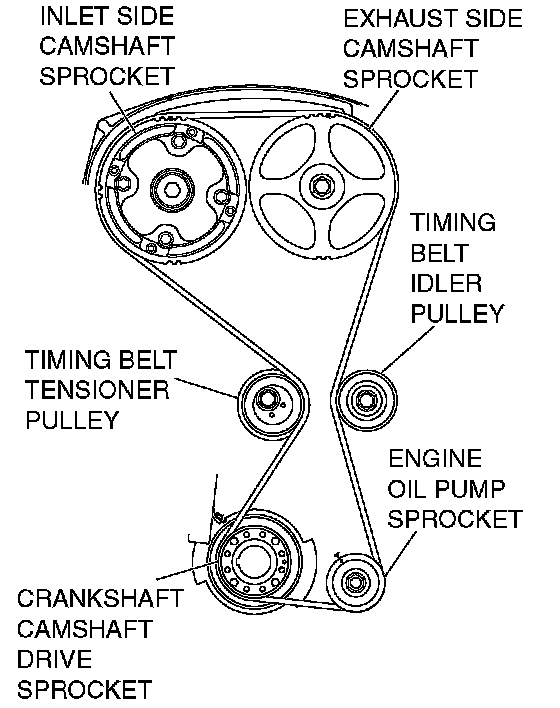 INLET SIDE CAMSHAFT SPROCKET

EXHAUST SIDE CAMSHAFT SPROCKET

TIMING BELT IDLER PULLEY

TIMING BELT TENSIONER PULLEY

ENGINE OIL PUMP SPROCKET

CRANKSHAFT CAMSHAFT DRIVE SPROCKET