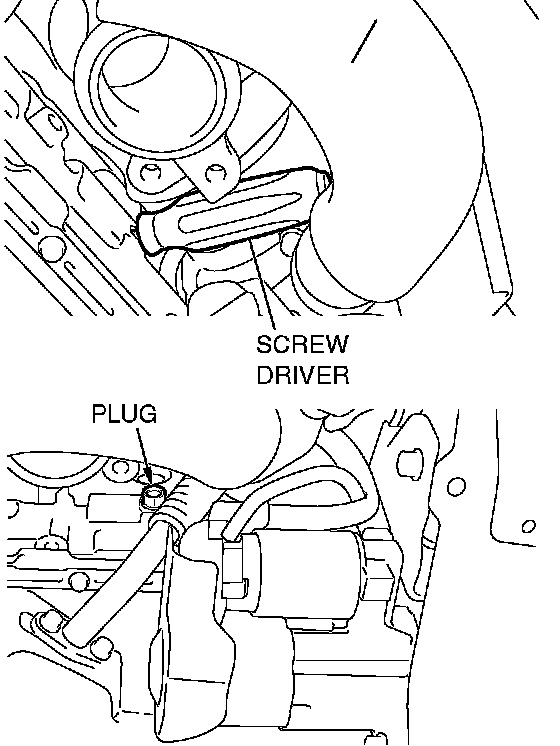 SCREW DRIVER

PLUG