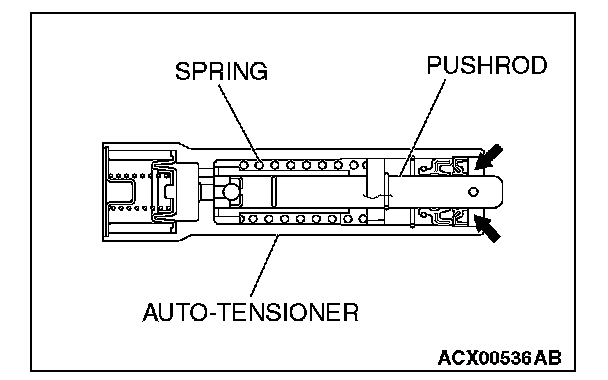 SPRING

PUSHROD

AUTO-TENSIONER

ACX00536AB