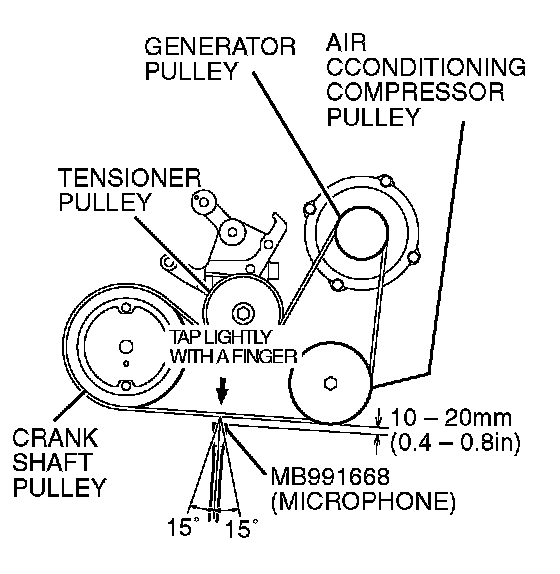 GENERATOR PULLEY

AIR CCONDITIONING COMPRESSOR PULLEY

TENSIONER PULLEY

TAP LIGHTLY WITH A FINGER

CRANK SHAFT PULLEY

10 – 20mm (0.4 – 0.8in)

MB991668 (MICROPHONE)

15° 15°