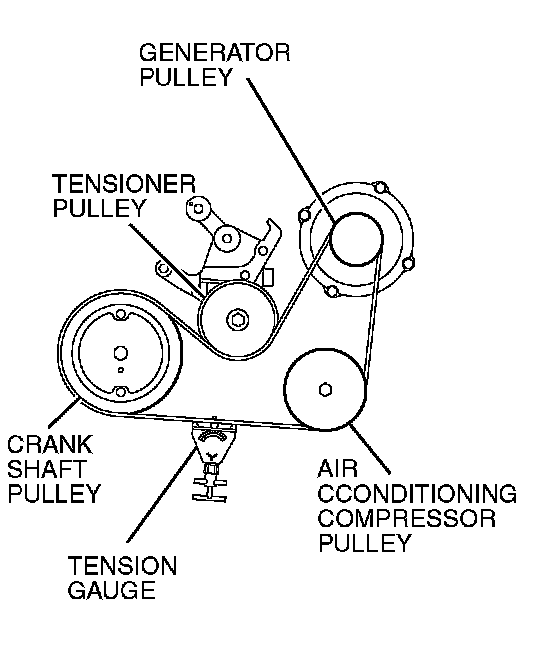 GENERATOR PULLEY

TENSIONER PULLEY

CRANK SHAFT PULLEY

AIR CCONDITIONING COMPRESSOR PULLEY

TENSION GAUGE