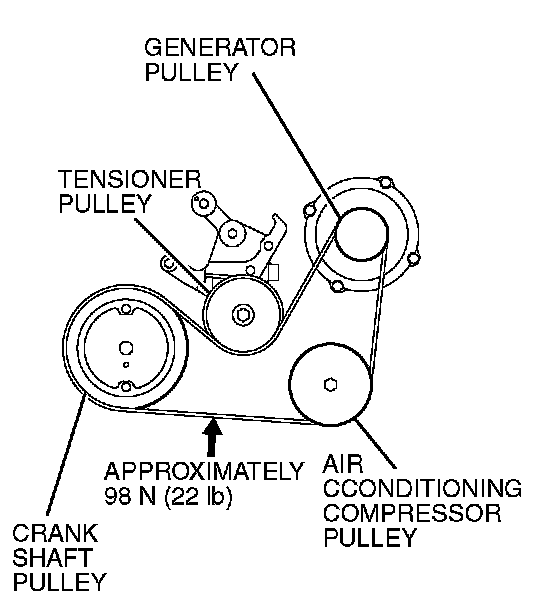 GENERATOR PULLEY

TENSIONER PULLEY

APPROXIMATELY 98 N (22 lb)

AIR CCONDITIONING COMPRESSOR PULLEY

CRANK SHAFT PULLEY