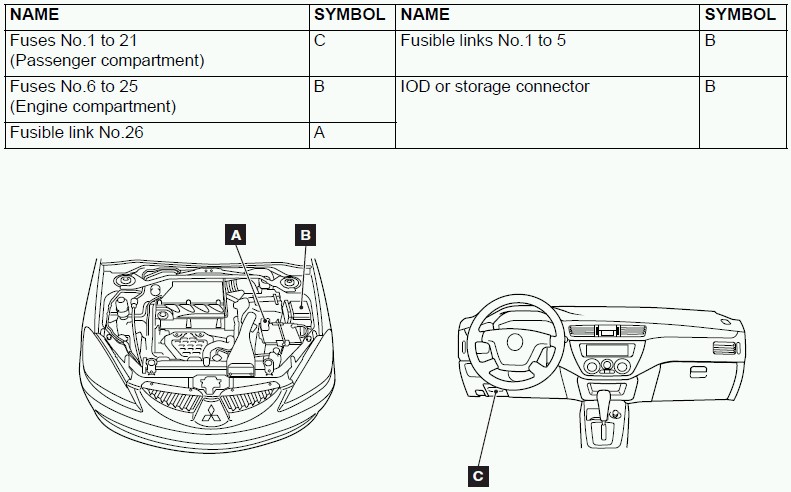 | NAME | SYMBOL | NAME | SYMBOL |
|---|---|---|---|
| Fuses No.1 to 21 (Passenger compartment) | C | Fusible links No.1 to 5 | B |
| Fuses No.6 to 25 (Engine compartment) | B | IOD or storage connector | B |
| Fusible link No.26 | A | | |

A

B

C