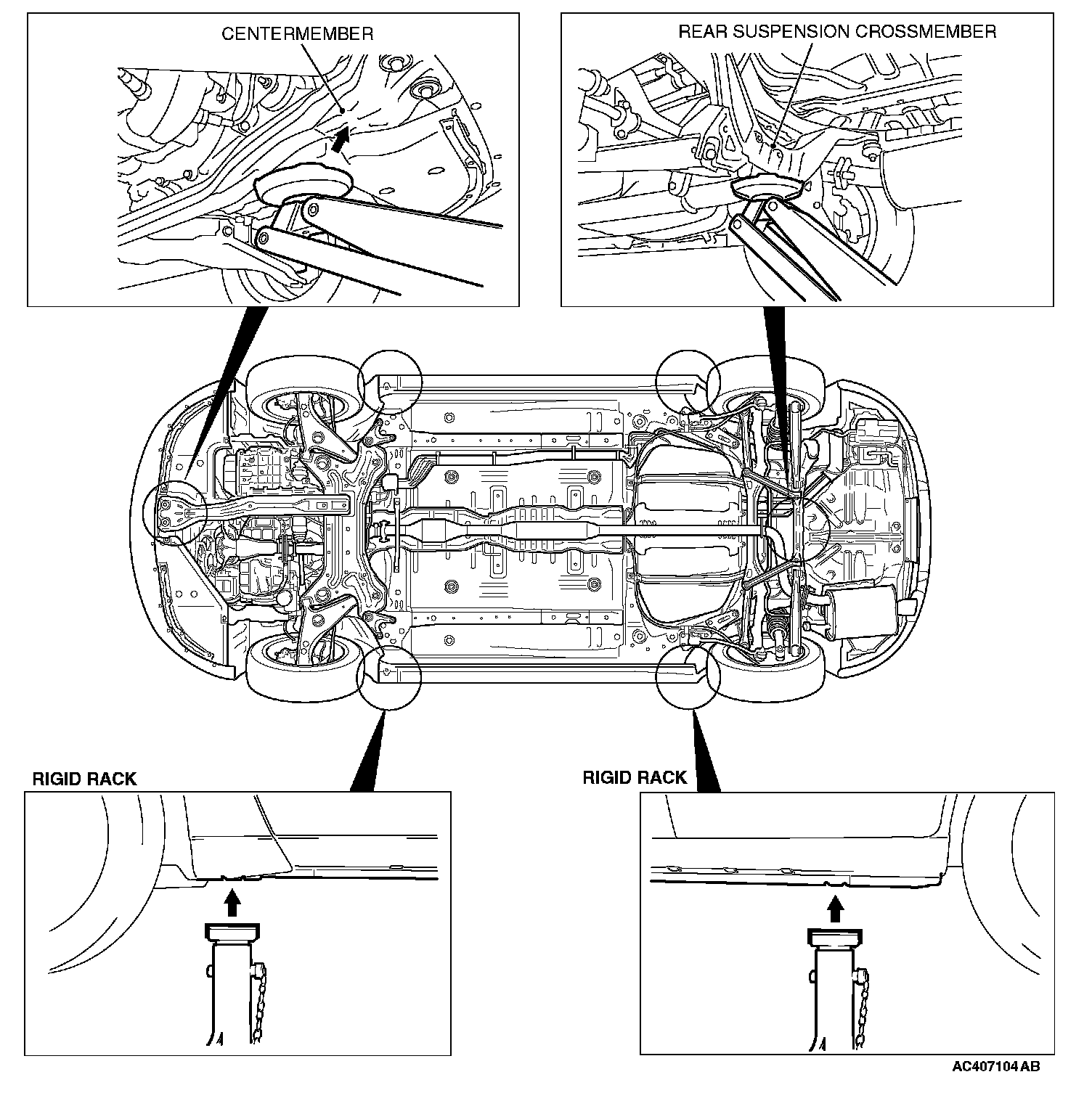 CENTERMEMBER

REAR SUSPENSION CROSSMEMBER

RIGID RACK

RIGID RACK

AC407104 AB