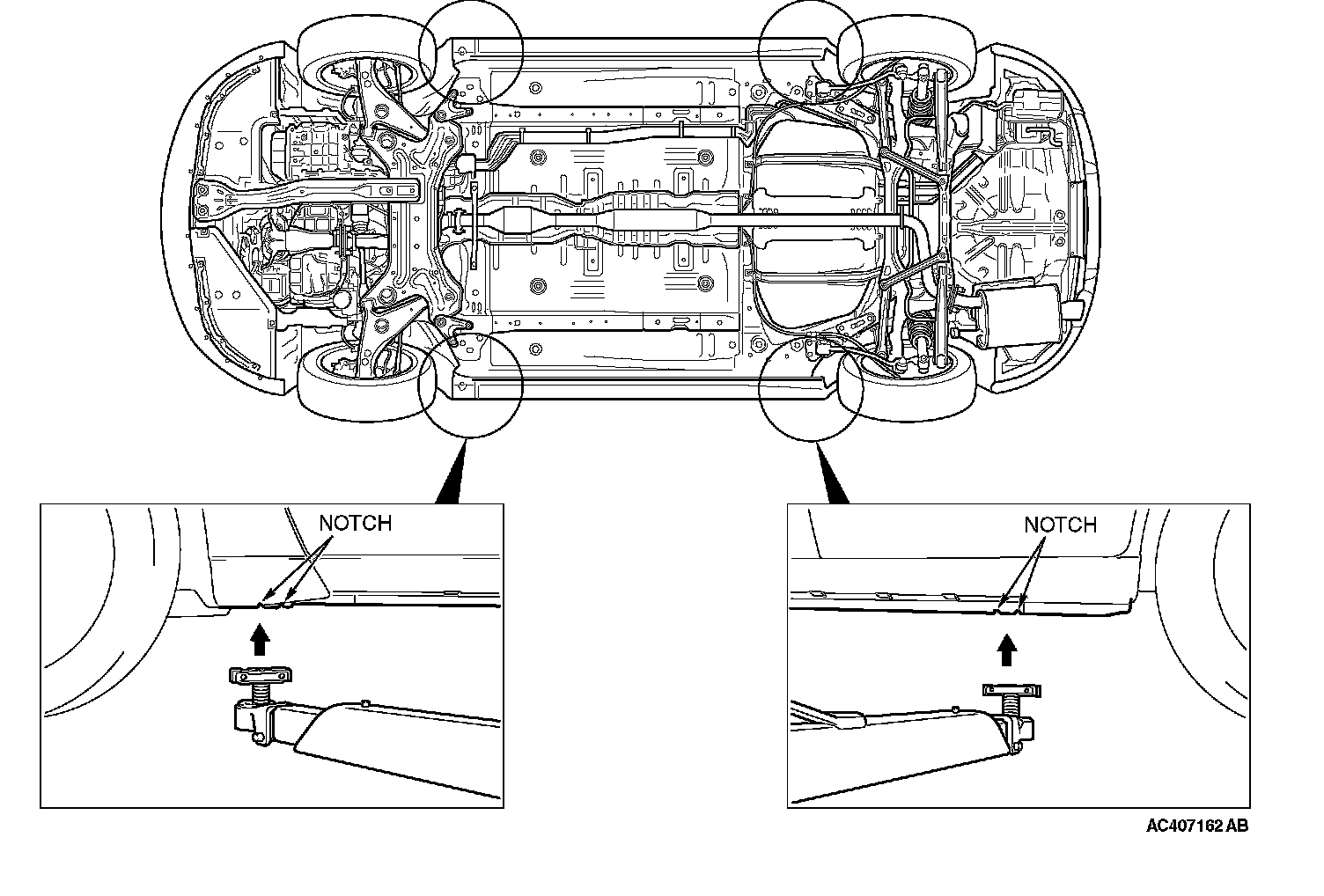 NOTCH

NOTCH

AC407162 AB