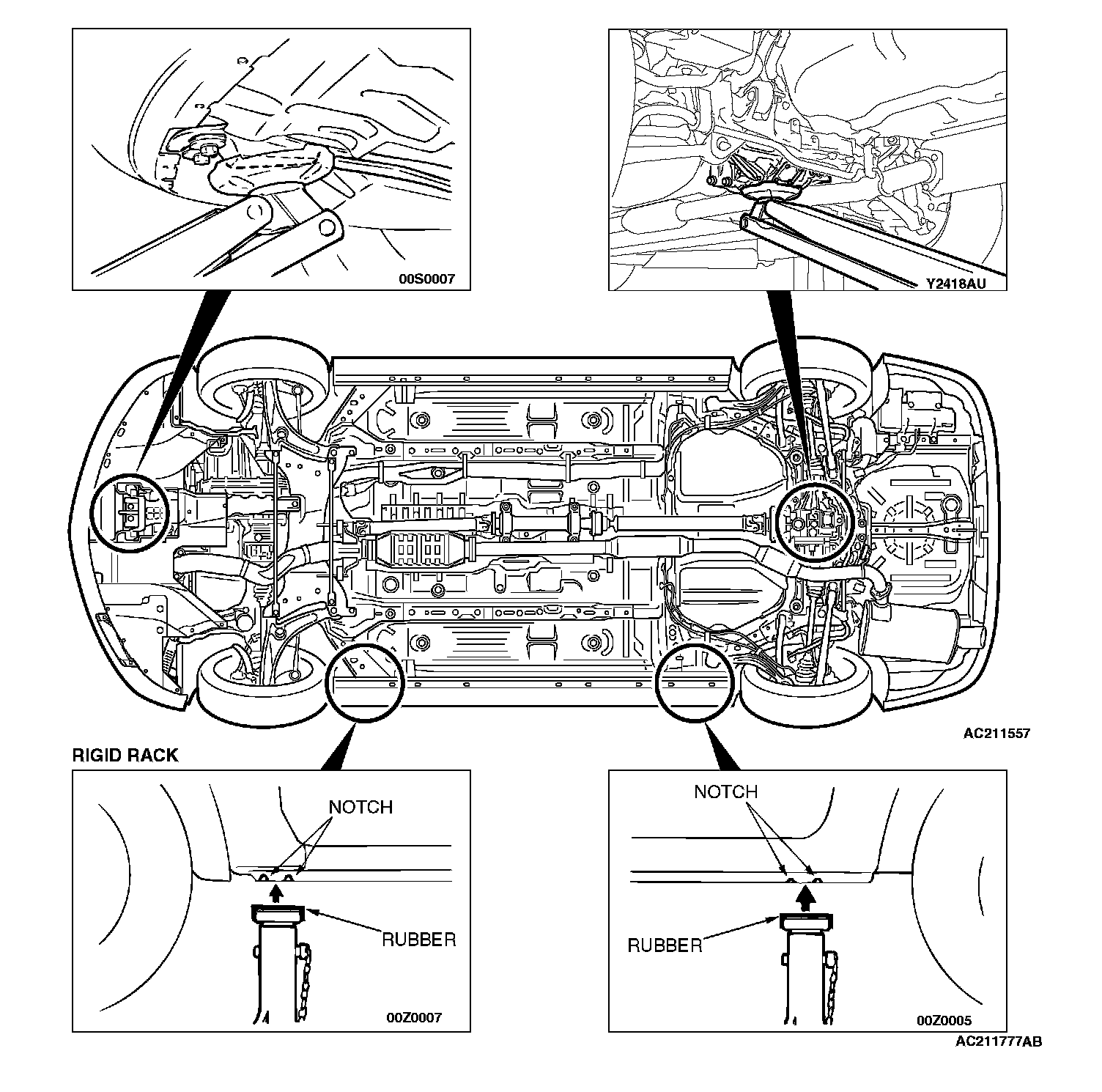 00S0007

Y2418AU

AC211557

RIGID RACK

NOTCH

RUBBER

00Z0007

NOTCH

RUBBER

00Z0005

AC211777AB