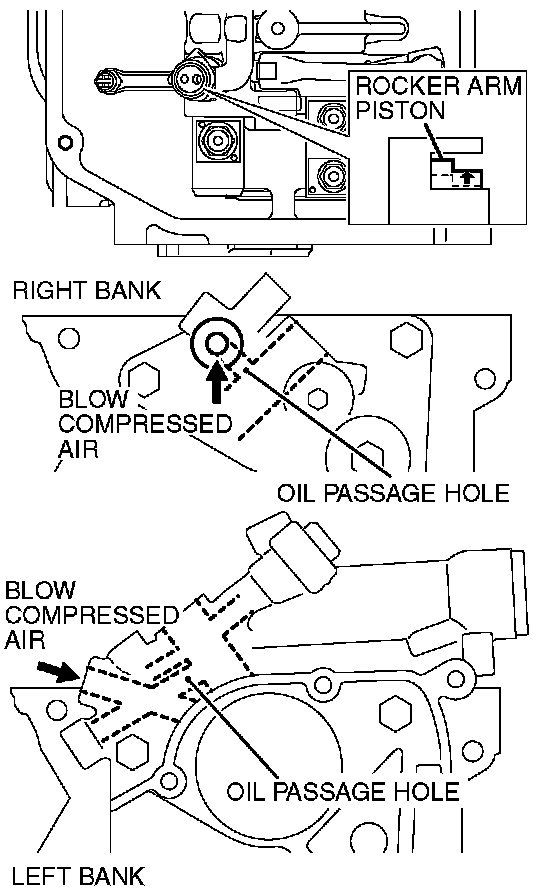 ROCKER ARM PISTON

RIGHT BANK

BLOW COMPRESSED AIR

OIL PASSAGE HOLE

BLOW COMPRESSED AIR

OIL PASSAGE HOLE

LEFT BANK