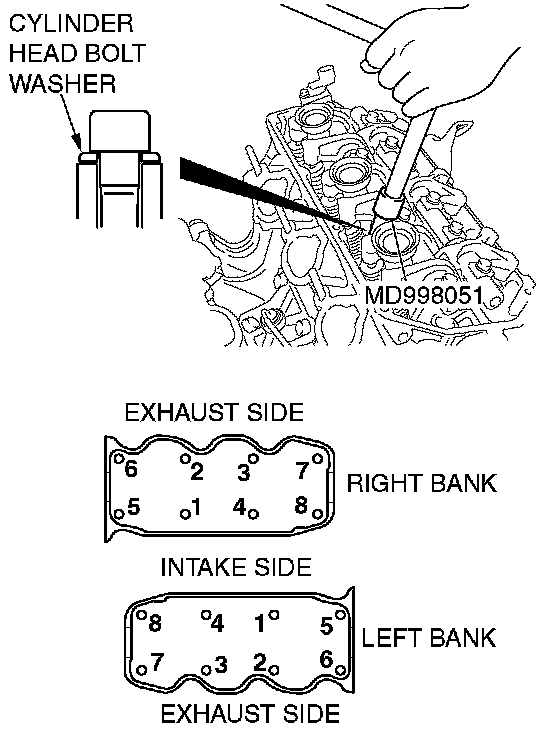 CYLINDER HEAD BOLT WASHER

MD998051

EXHAUST SIDE

6 2 3 7

5 1 4 8

RIGHT BANK

INTAKE SIDE

8 4 1 5

7 3 2 6

LEFT BANK

EXHAUST SIDE