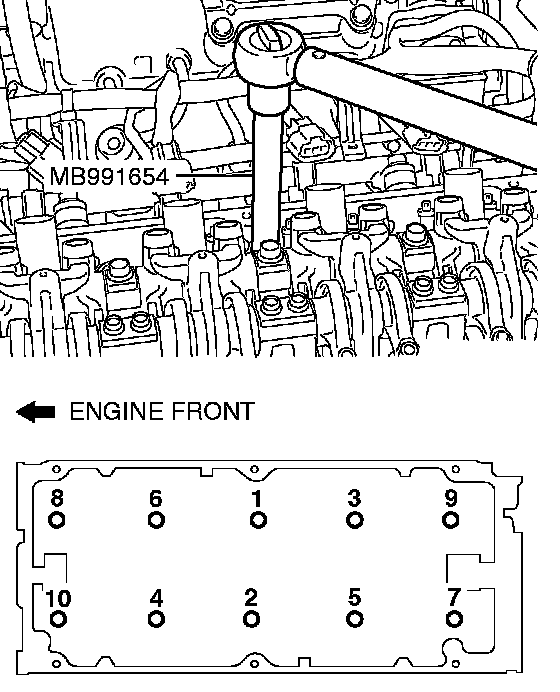 MB991654

ENGINE FRONT

8 6 1 3 9

10 4 2 5 7