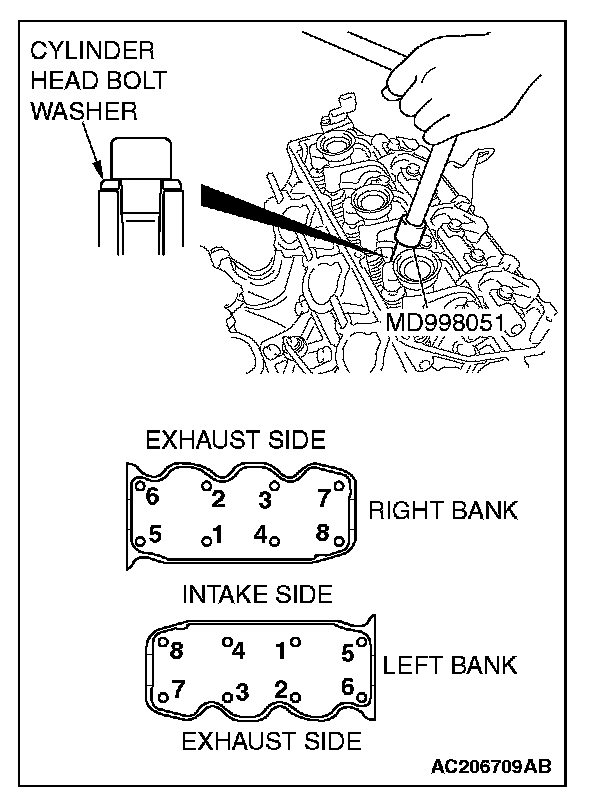 CYLINDER HEAD BOLT WASHER

MD998051

EXHAUST SIDE

6 2 3 7
5 1 4 8

RIGHT BANK

INTAKE SIDE

8 4 1 5
7 3 2 6

LEFT BANK

EXHAUST SIDE

AC206709AB