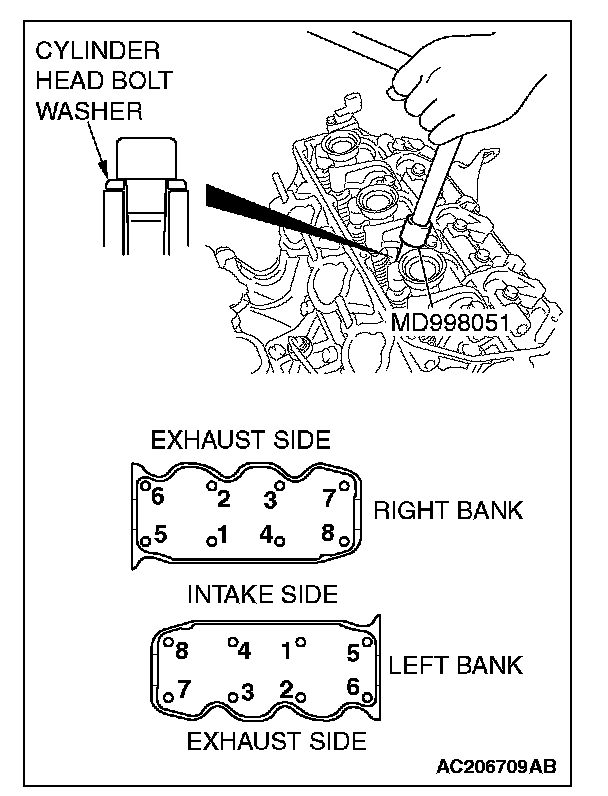 CYLINDER HEAD BOLT WASHER

MD998051

EXHAUST SIDE

6 2 3 7

5 1 4 8

RIGHT BANK

INTAKE SIDE

8 4 1 5

7 3 2 6

LEFT BANK

EXHAUST SIDE

AC206709AB