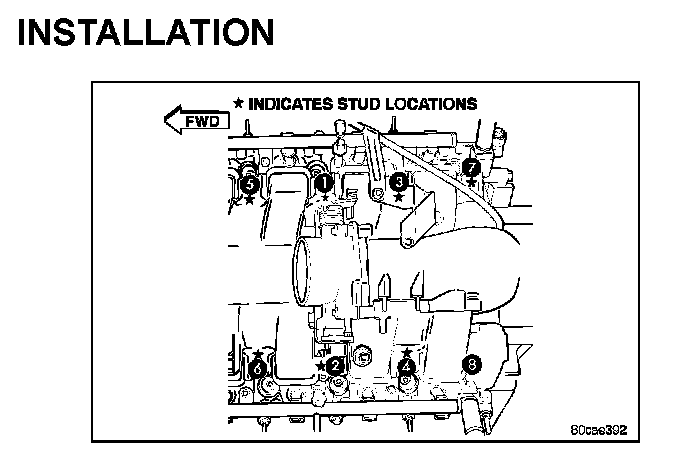 INSTALLATION

★ INDICATES STUD LOCATIONS

FWD

5

1

3

7

6

2

4

8

80cae392