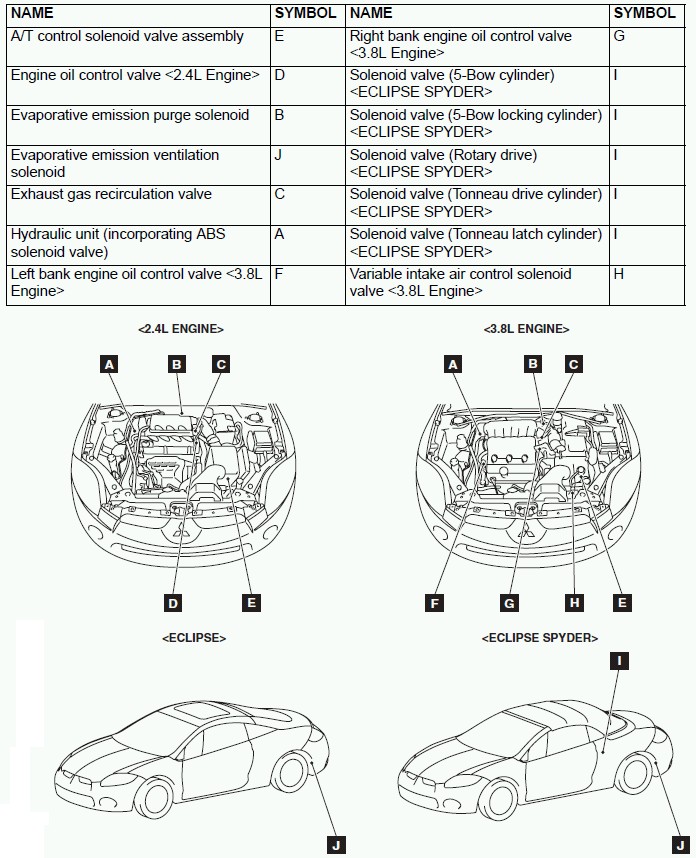 | NAME | SYMBOL | NAME | SYMBOL |
|---|---|---|---|
| A/T control solenoid valve assembly | E | Right bank engine oil control valve <3.8L Engine> | G |
| Engine oil control valve <2.4L Engine> | D | Solenoid valve (5-Bow cylinder) <ECLIPSE SPYDER> | I |
| Evaporative emission purge solenoid | B | Solenoid valve (5-Bow locking cylinder) <ECLIPSE SPYDER> | I |
| Evaporative emission ventilation solenoid | J | Solenoid valve (Rotary drive) <ECLIPSE SPYDER> | I |
| Exhaust gas recirculation valve | C | Solenoid valve (Tonneau drive cylinder) <ECLIPSE SPYDER> | I |
| Hydraulic unit (incorporating ABS solenoid valve) | A | Solenoid valve (Tonneau latch cylinder) <ECLIPSE SPYDER> | I |
| Left bank engine oil control valve <3.8L Engine> | F | Variable intake air control solenoid valve <3.8L Engine> | H |

<2.4L ENGINE>

A B C

D E

<3.8L ENGINE>

A B C

F G H E

<ECLIPSE>

J

<ECLIPSE SPYDER>

I

J