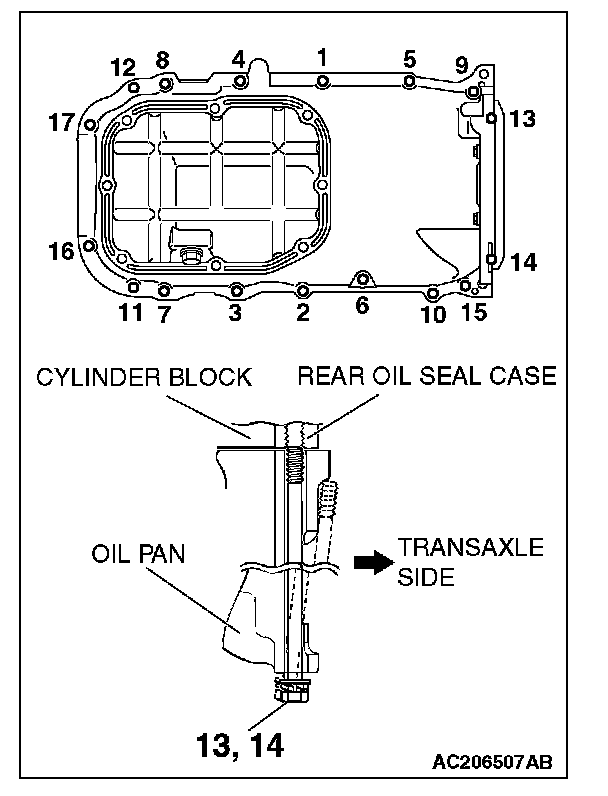 12 8 4 1 5 9

17 13

16 14

11 7 3 2 6 10 15

CYLINDER BLOCK

REAR OIL SEAL CASE

OIL PAN

TRANSAXLE SIDE

13, 14

AC206507AB