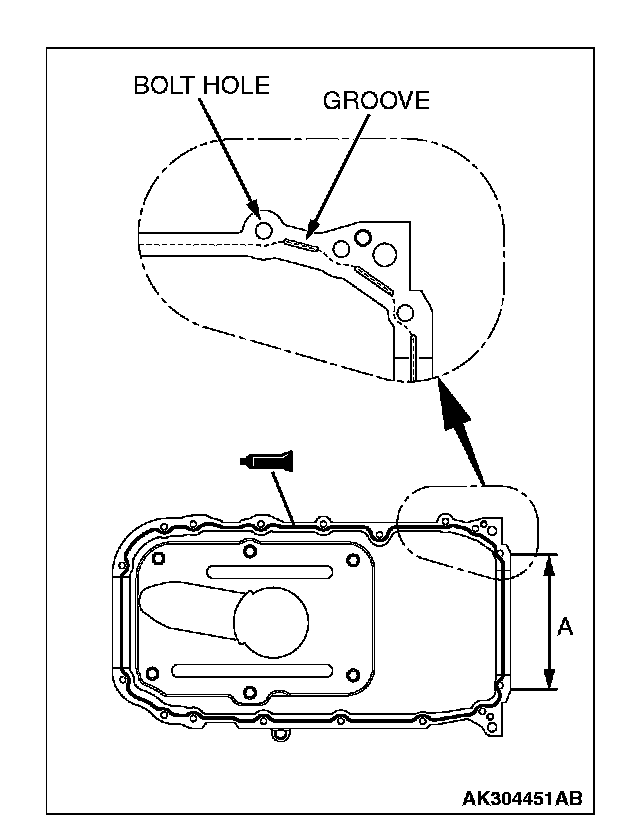 BOLT HOLE
GROOVE
A
AK304451AB