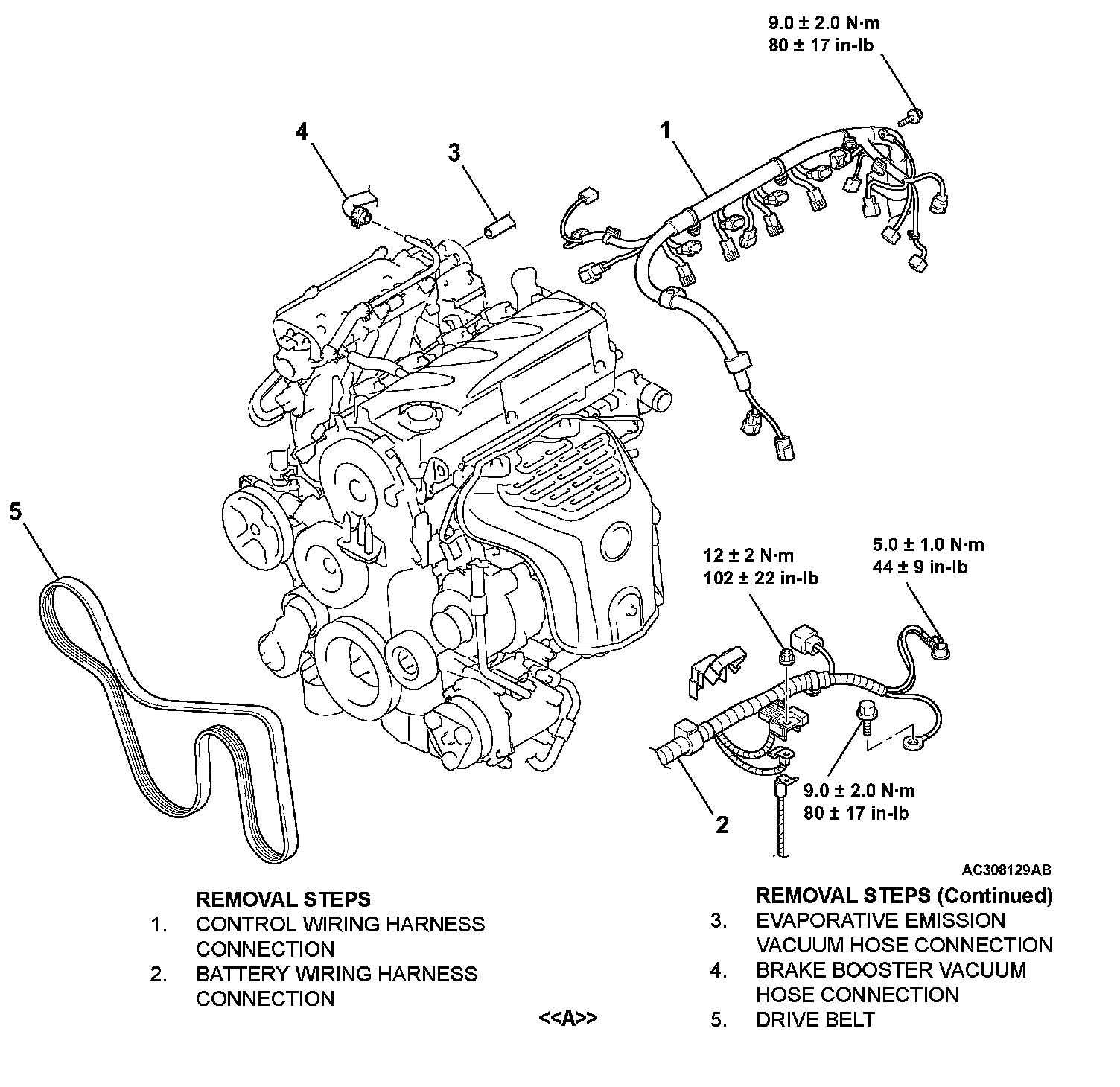 9.0 ± 2.0 N·m
80 ± 17 in-lb

4

3

1

5

12 ± 2 N·m
102 ± 22 in-lb

5.0 ± 1.0 N·m
44 ± 9 in-lb

9.0 ± 2.0 N·m
80 ± 17 in-lb

2

AC308129AB

REMOVAL STEPS
1. CONTROL WIRING HARNESS CONNECTION
2. BATTERY WIRING HARNESS CONNECTION

<<A>>

REMOVAL STEPS (Continued)
3. EVAPORATIVE EMISSION VACUUM HOSE CONNECTION
4. BRAKE BOOSTER VACUUM HOSE CONNECTION
5. DRIVE BELT