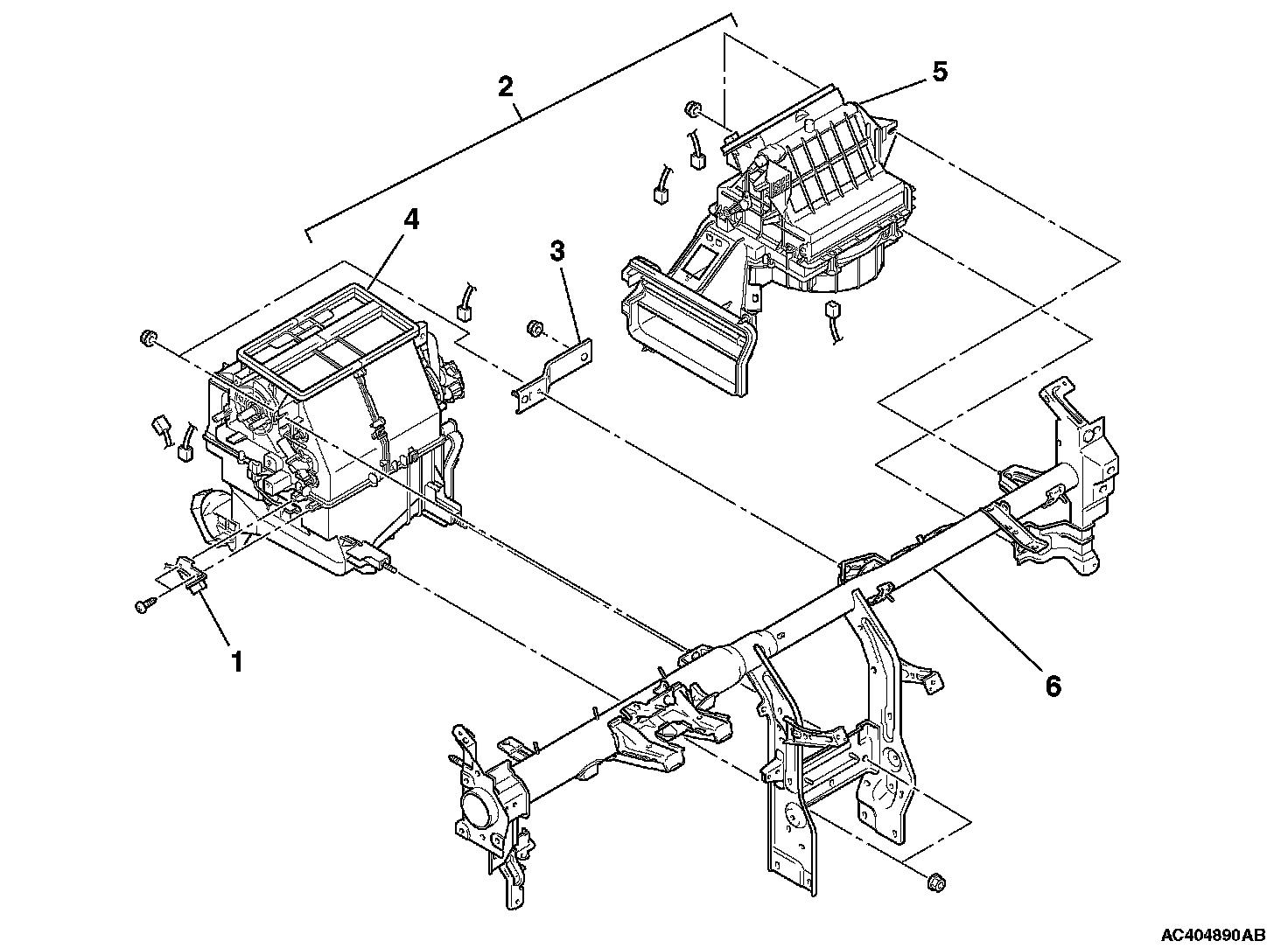 2
5
4
3
1
6
AC404890AB