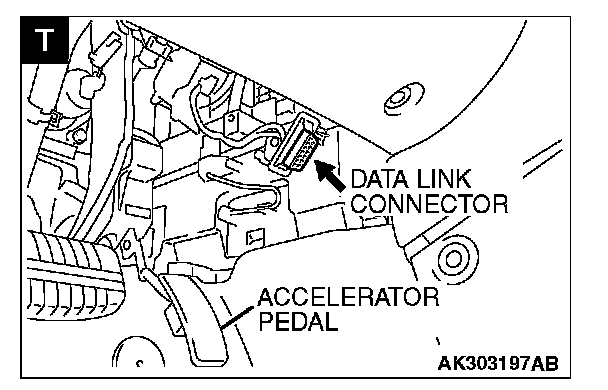 T

DATA LINK CONNECTOR

ACCELERATOR PEDAL

AK303197AB