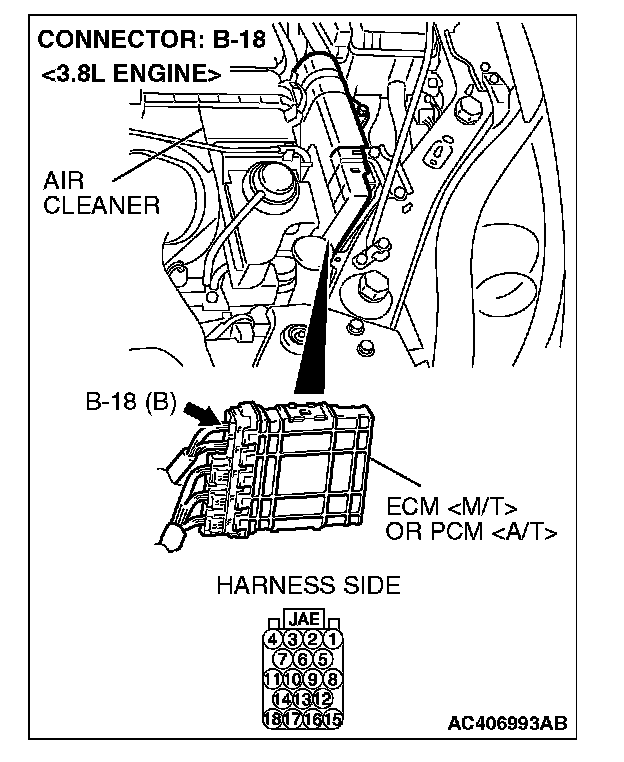 CONNECTOR: B-18
<3.8L ENGINE>

AIR CLEANER

B-18 (B)

ECM <M/T> OR PCM <A/T>

HARNESS SIDE

JAE

4 3 2 1
7 6 5
11 10 9 8
14 13 12
18 17 16 15

AC406993AB