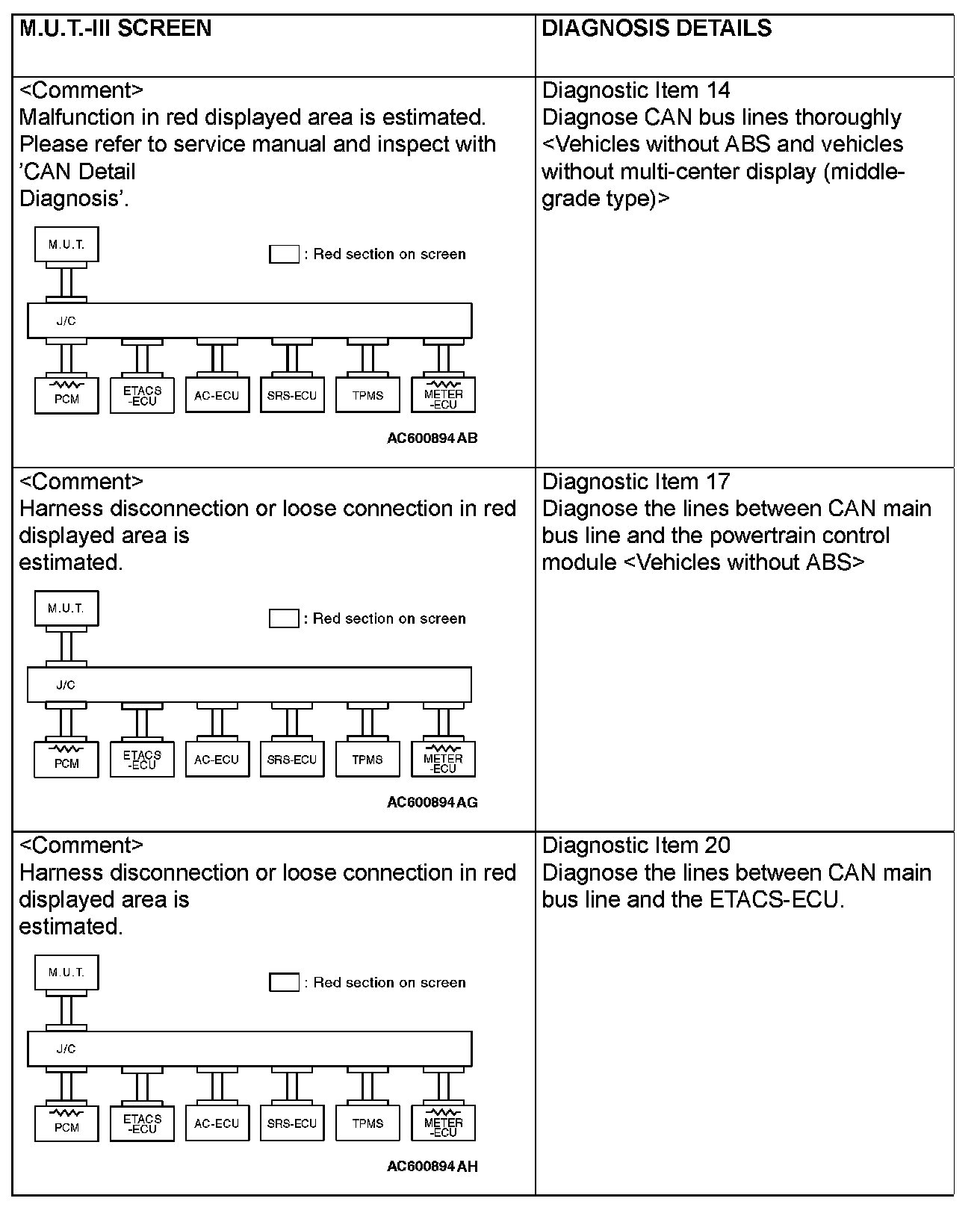 | M.U.T.-III SCREEN | DIAGNOSIS DETAILS |
|---|---|
| <Comment> Malfunction in red displayed area is estimated. Please refer to service manual and inspect with 'CAN Detail Diagnosis'. M.U.T. : Red section on screen J/C PCM ETACS -ECU AC-ECU SRS-ECU TPMS METER -ECU AC600894 AB | Diagnostic Item 14 Diagnose CAN bus lines thoroughly <Vehicles without ABS and vehicles without multi-center display (middle-grade type)> |
| <Comment> Harness disconnection or loose connection in red displayed area is estimated. M.U.T. : Red section on screen J/C PCM ETACS -ECU AC-ECU SRS-ECU TPMS METER -ECU AC600894 AG | Diagnostic Item 17 Diagnose the lines between CAN main bus line and the powertrain control module <Vehicles without ABS> |
| <Comment> Harness disconnection or loose connection in red displayed area is estimated. M.U.T. : Red section on screen J/C PCM ETACS -ECU AC-ECU SRS-ECU TPMS METER -ECU AC600894 AH | Diagnostic Item 20 Diagnose the lines between CAN main bus line and the ETACS-ECU. |